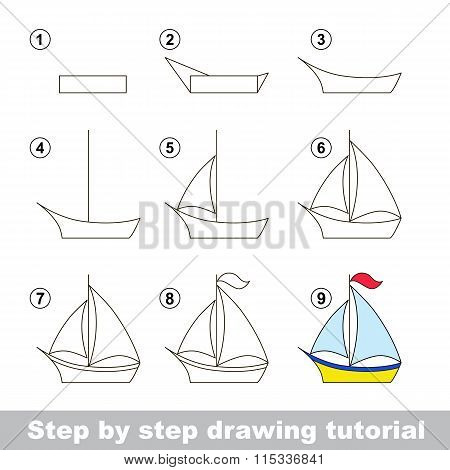 1
2
3
4
5
6
BIGSTOCK
7
8
9

Step by step drawing tutorial

www.bigstock.com · 115336841