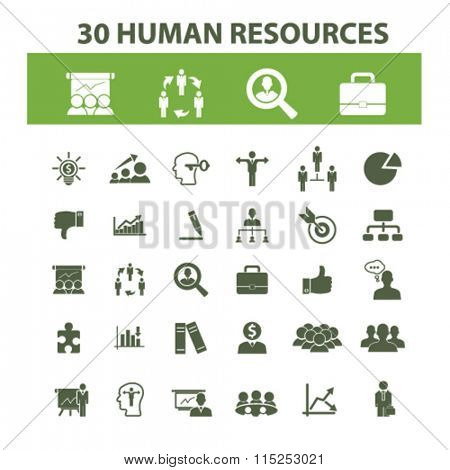 30 HUMAN RESOURCES

BIGSTOCK

www.bigstock.com · 115253021