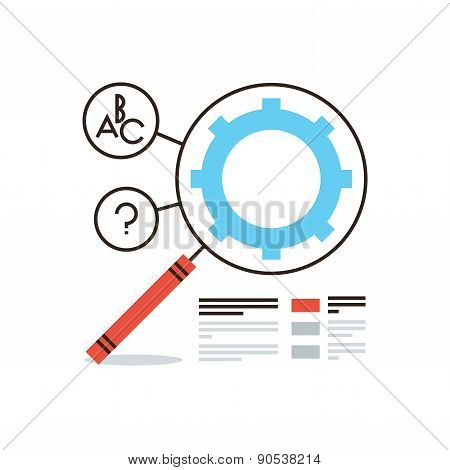 ABC

?

BIGSTOCK

www.bigstock.com · 90538214