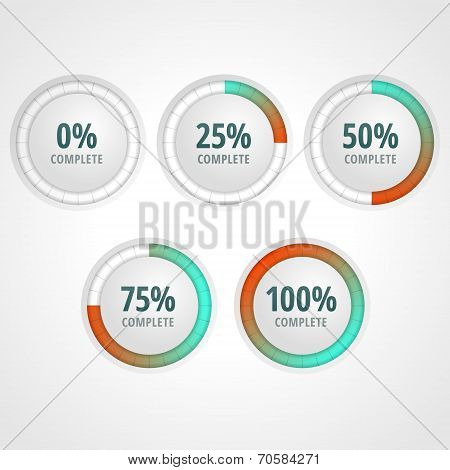 0%
COMPLETE

25%
COMPLETE

50%
COMPLETE

BIGSTOCK

75%
COMPLETE

100%
COMPLETE

www.bigstock.com · 70584271