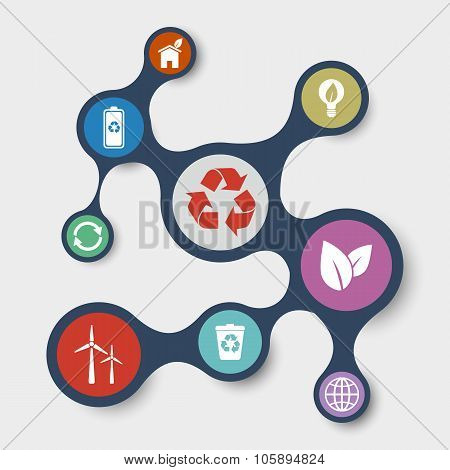 BIGSTOCK

www.bigstock.com · 105894824