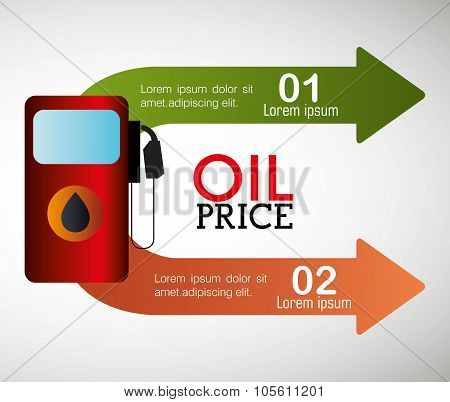 Lorem ipsum dolor sit amet.adipiscing elit.

01
Lorem ipsum

OIL
PRICE

BIGSTOCK

Lorem ipsum dolor sit amet.adipiscing elit.

02
Lorem ipsum

www.bigstock.com · 105611201