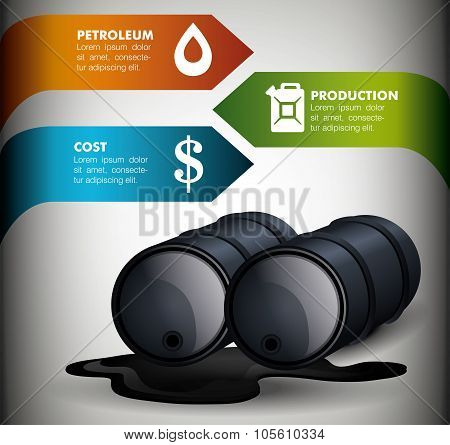 PETROLEUM
Lorem ipsum dolor sit amet, consectetur adipiscing elit.

PRODUCTION
Lorem ipsum dolor sit amet, consectetur adipiscing elit.

COST
Lorem ipsum dolor sit amet, consectetur adipiscing elit.

$

BIGSTOCK

www.bigstock.com · 105610334