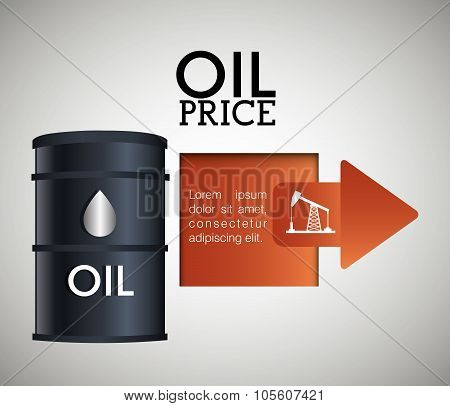 OIL
PRICE

BIGSTOCK

Lorem ipsum dolor sit amet, consectetur adipiscing elit.

OIL

www.bigstock.com · 105607421