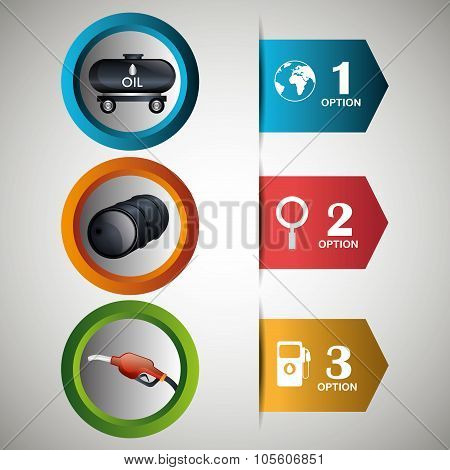 OIL

1
OPTION

BIGSTOCK

2
OPTION

3
OPTION

www.bigstock.com · 105606851