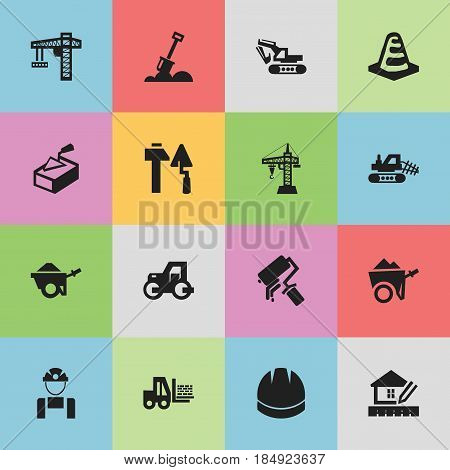 BIGSTOCK

www.bigstock.com · 184923637