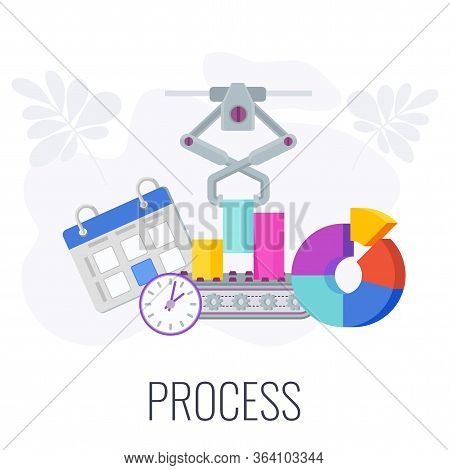 BIGSTOCK

PROCESS

www.bigstock.com · 364103344