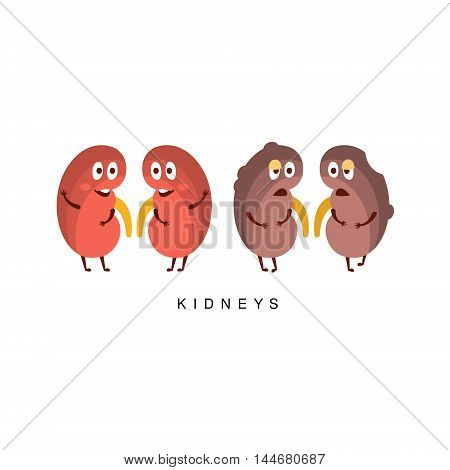 BIGSTOCK

KIDNEYS

www.bigstock.com · 144680687