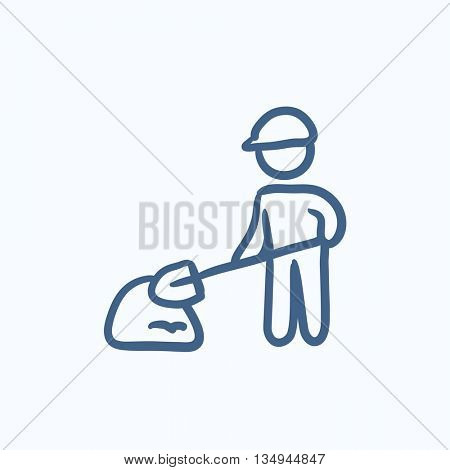 BIGSTOCK

www.bigstock.com · 134944847