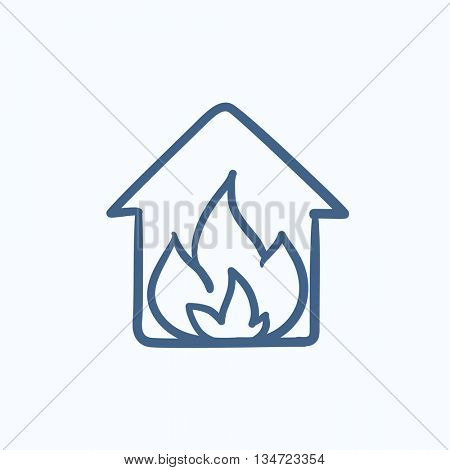 BIGSTOCK

www.bigstock.com · 134723354