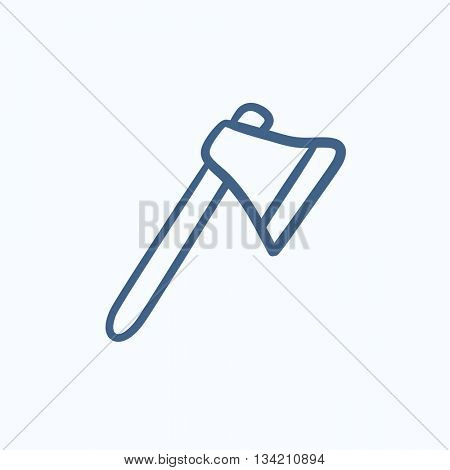 BIGSTOCK

www.bigstock.com · 134210894