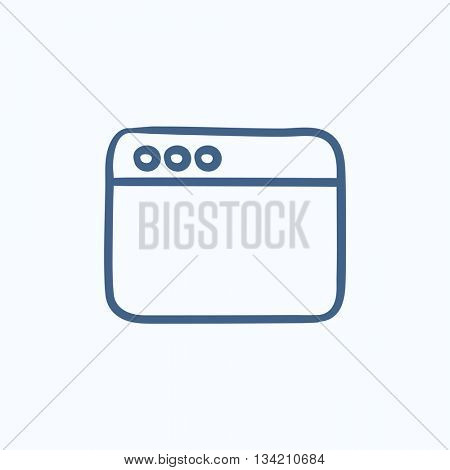 BIGSTOCK

www.bigstock.com · 134210684