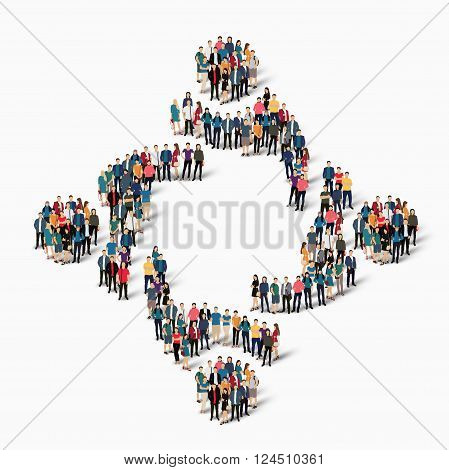 BIGSTOCK

www.bigstock.com · 124510361