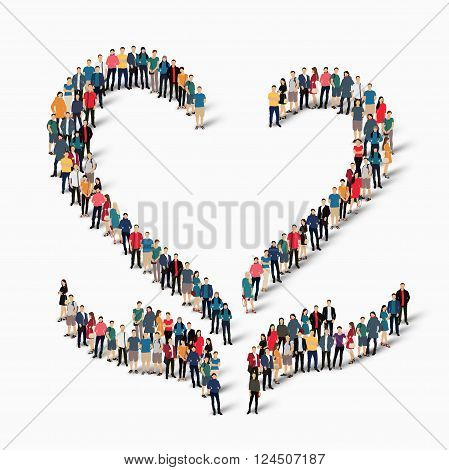 BIGSTOCK

www.bigstock.com · 124507187