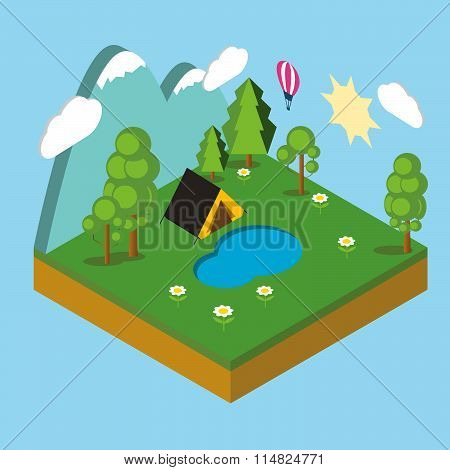 BIGSTOCK

www.bigstock.com · 114824771