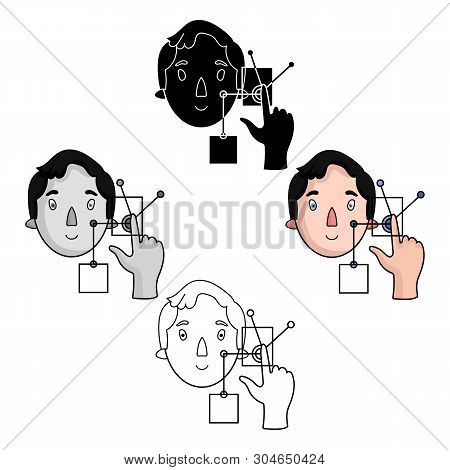 BIGSTOCK

www.bigstock.com · 304650424