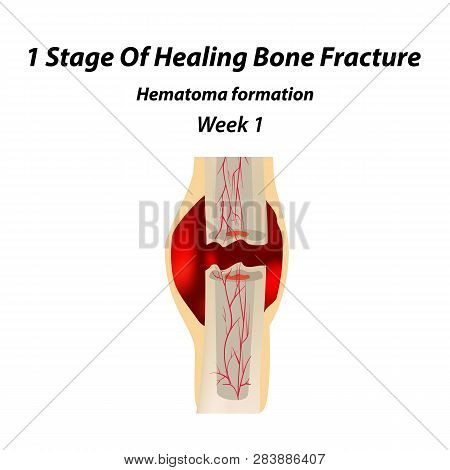 1 Stage Of Healing Bone Fracture

Hematoma formation

Week 1

BIGSTOCK

www.bigstock.com · 283886407