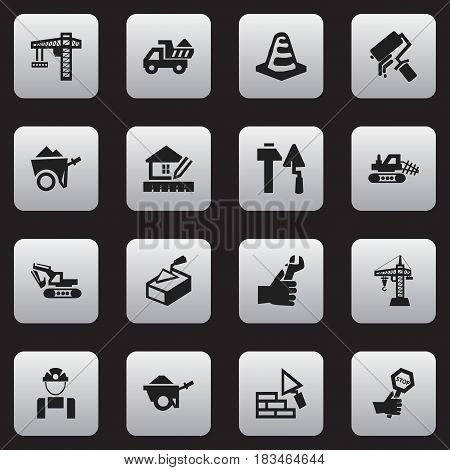 BIGSTOCK

STOP

www.bigstock.com · 183464644