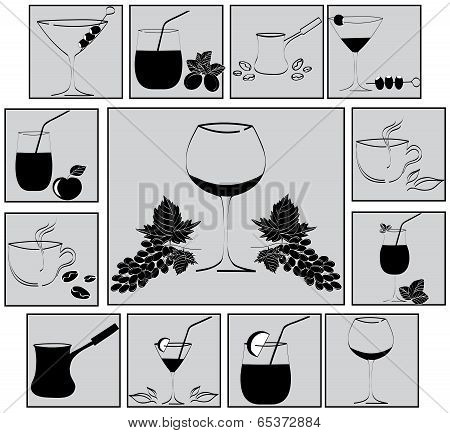 BIGSTOCK

www.bigstock.com · 65372884