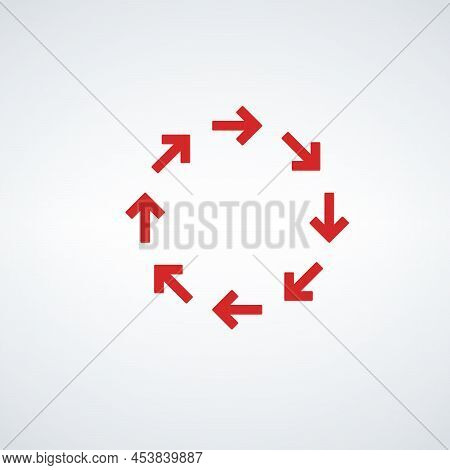 BIGSTOCK

www.bigstock.com · 453839887