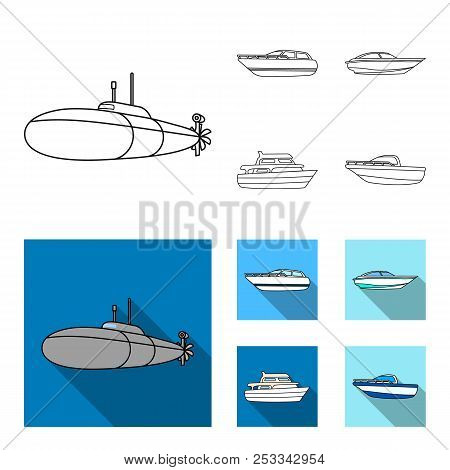 BIGSTOCK

www.bigstock.com · 253342954