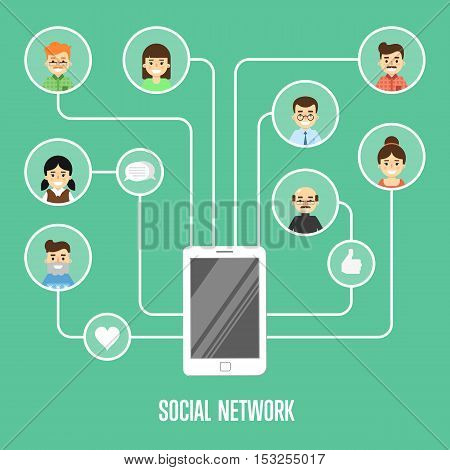 BIGSTOCK

SOCIAL NETWORK

www.bigstock.com · 153255017