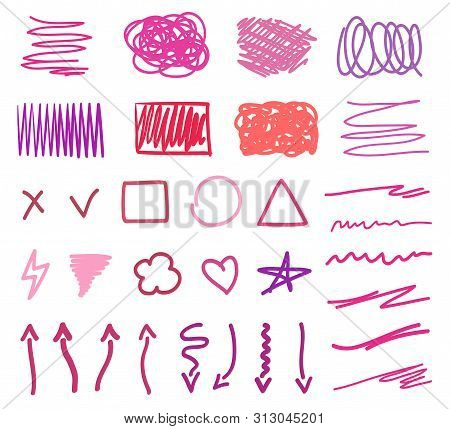 BIGSTOCK

www.bigstock.com · 313045201