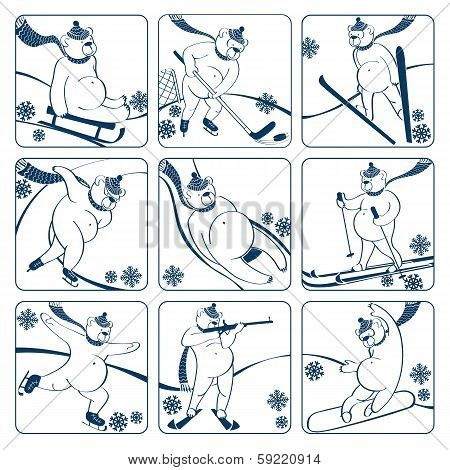 BIGSTOCK

www.bigstock.com · 59220914