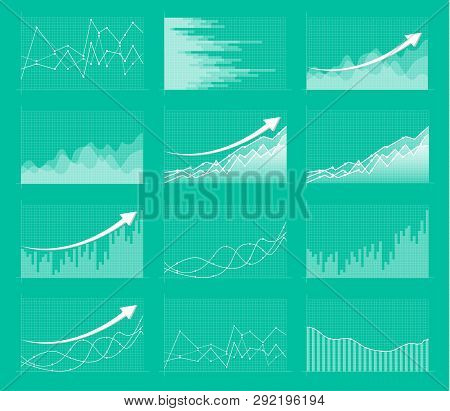 BIGSTOCK

www.bigstock.com · 292196194