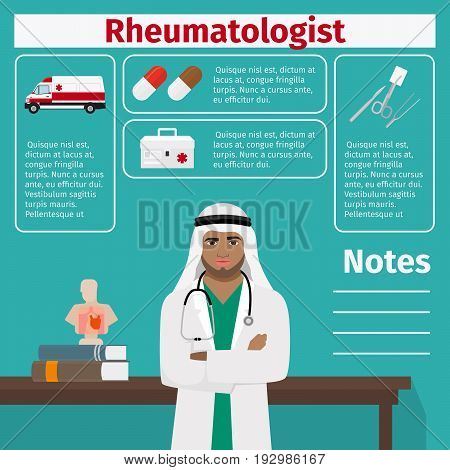 Rheumatologist

Quisque nisl est, dictum at lacus at, congue fringilla turpis. Nunc a cursus ante, eu efficitur dui. Vestibulum sagittis turpis mauris. Pellentesque ut

Quisque nisl est, dictum at lacus at, congue fringilla turpis. Nunc a cursus ante, eu efficitur dui.

Quisque nisl est, dictum at lacus at, congue fringilla turpis. Nunc a cursus ante, eu efficitur dui.

Quisque nisl est, dictum at lacus at, congue fringilla turpis. Nunc a cursus ante, eu efficitur dui. Vestibulum sagittis turpis mauris. Pellentesque ut

BIGSTOCK

Notes

www.bigstock.com · 192986167