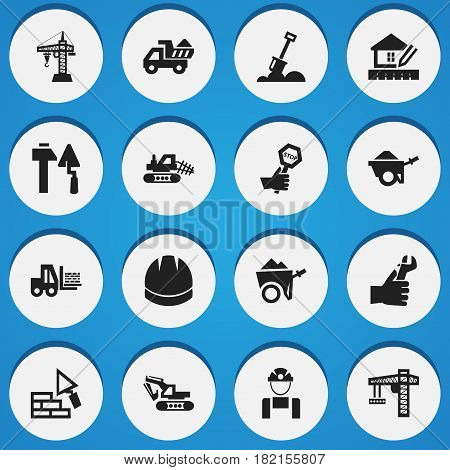 STOP

BIGSTOCK

www.bigstock.com · 182155807