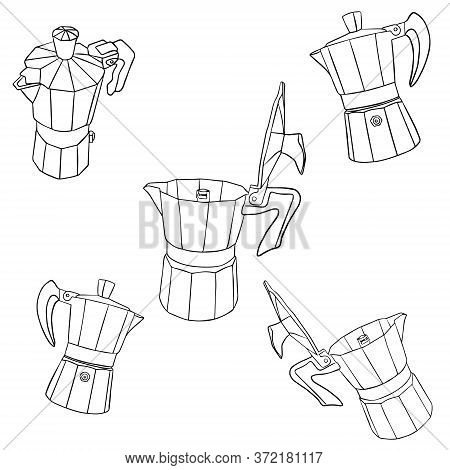 BIGSTOCK

www.bigstock.com · 372181117