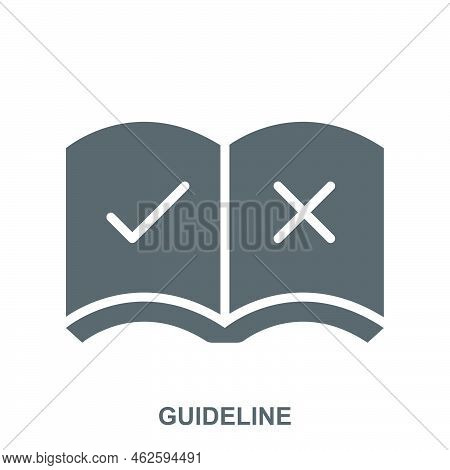 BIGSTOCK

GUIDELINE

www.bigstock.com · 462594491