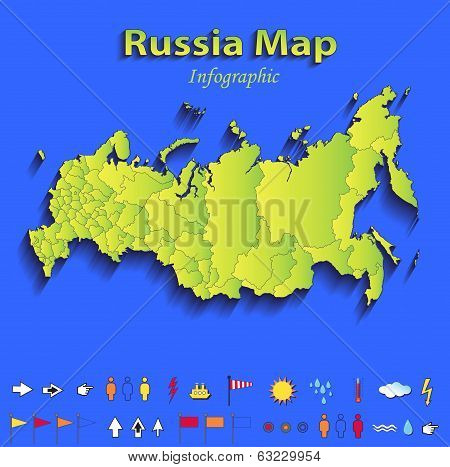 Russia Map

Infographic

BIGSTOCK

www.bigstock.com · 63229954