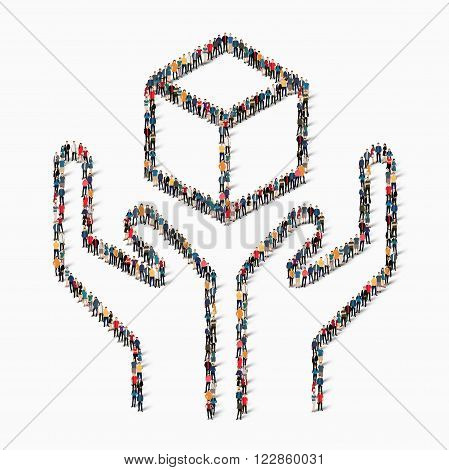 BIGSTOCK

www.bigstock.com · 122860031