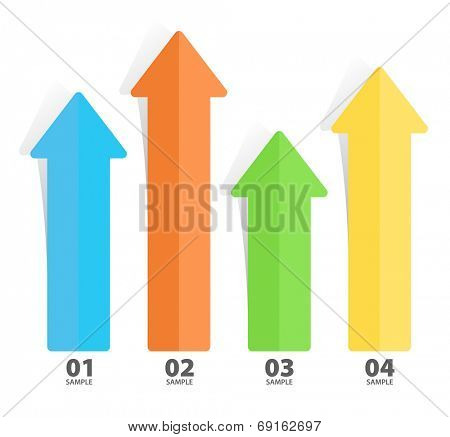 BIGSTOCK

01
SAMPLE

02
SAMPLE

03
SAMPLE

04
SAMPLE

www.bigstock.com · 69162697