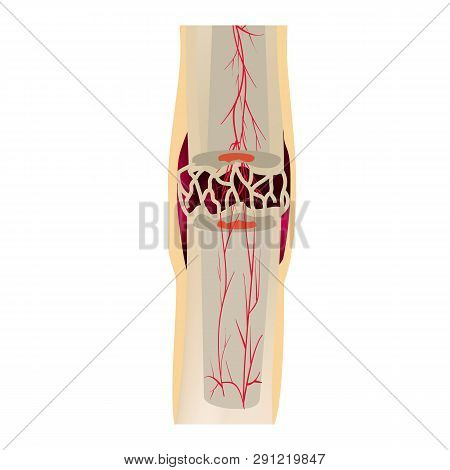 BIGSTOCK

www.bigstock.com · 291219847