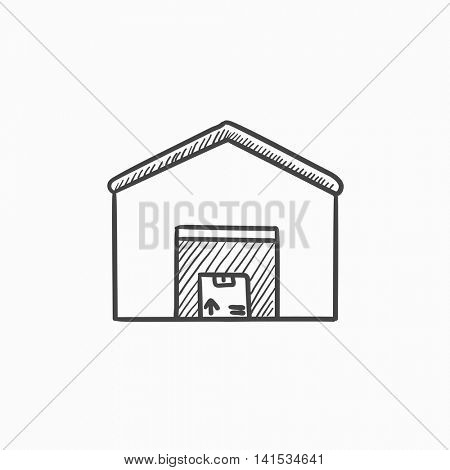 BIGSTOCK

www.bigstock.com · 141534641