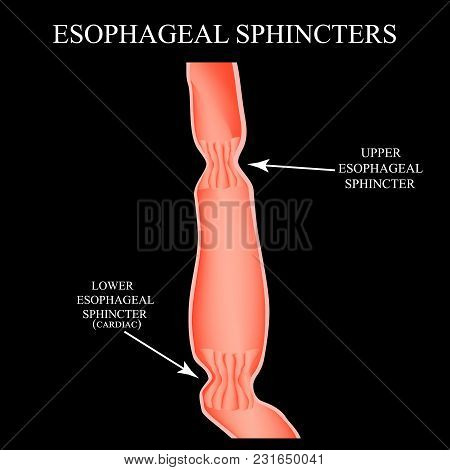 ESOPHAGEAL SPHINCTERS

UPPER ESOPHAGEAL SPHINCTER

BIGSTOCK

LOWER ESOPHAGEAL SPHINCTER (CARDIAC)

www.bigstock.com · 231650041