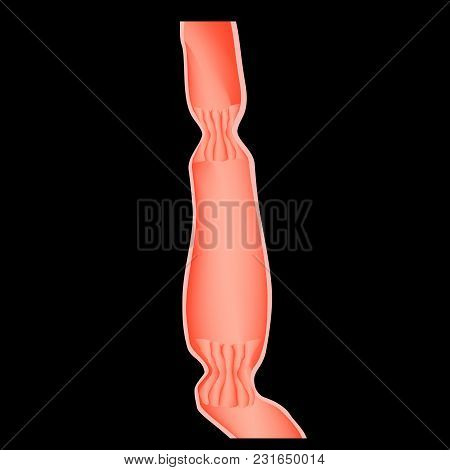 BIGSTOCK

www.bigstock.com · 231650014