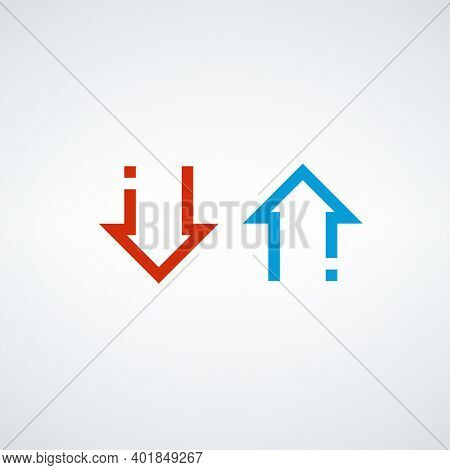 BIGSTOCK

www.bigstock.com · 401849267