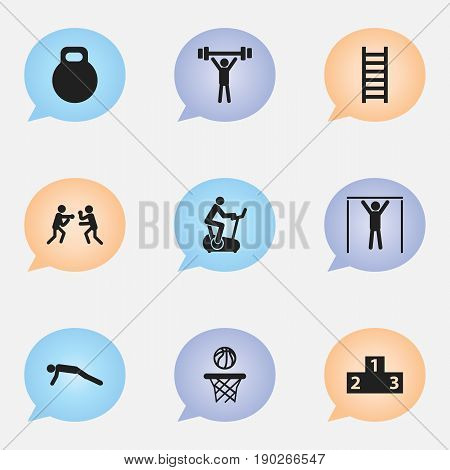 BIGSTOCK

1
2
3

www.bigstock.com · 190266547