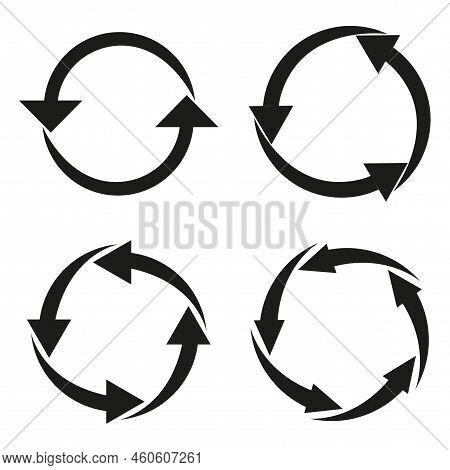 BIGSTOCK

www.bigstock.com · 460607261