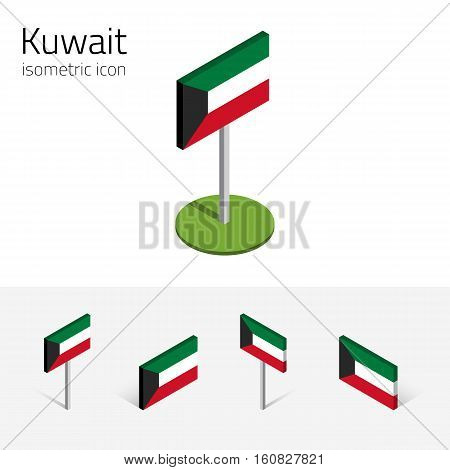 Kuwait
isometric icon

BIGSTOCK

www.bigstock.com · 160827821