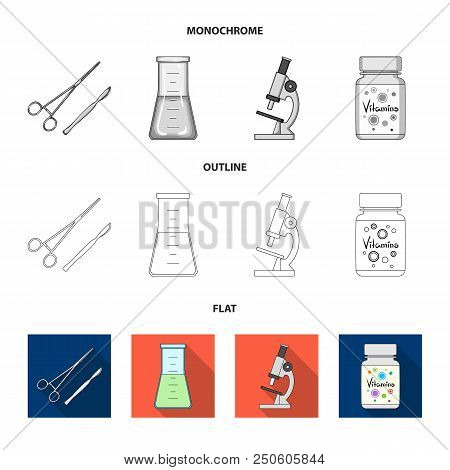 MONOCHROME

Vitamins

OUTLINE

BIGSTOCK

Vitamins

FLAT

Vitamins

www.bigstock.com · 250605844