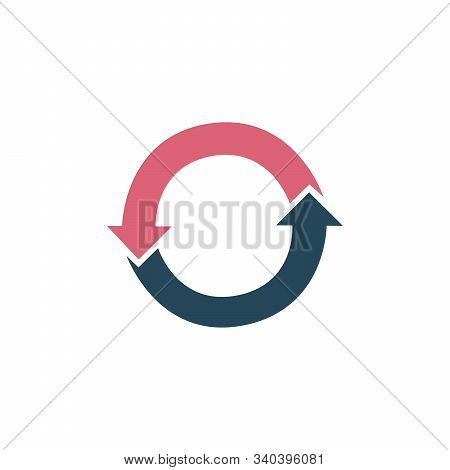 BIGSTOCK

www.bigstock.com · 340396081