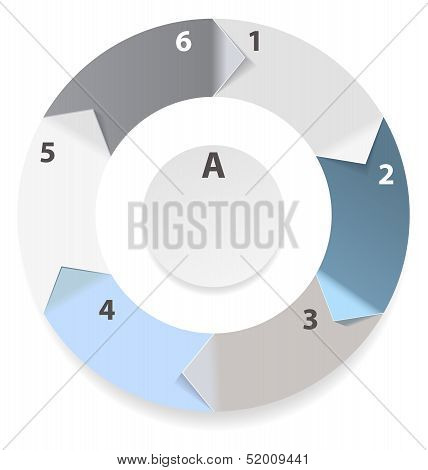 6
1
5
A
2
BIGSTOCK
4
3
www.bigstock.com · 52009441