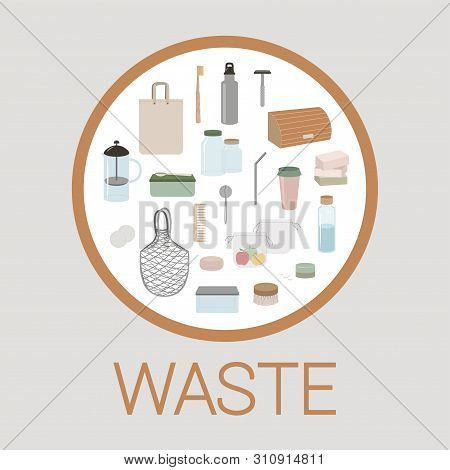 BIGSTOCK

WASTE

www.bigstock.com · 310914811